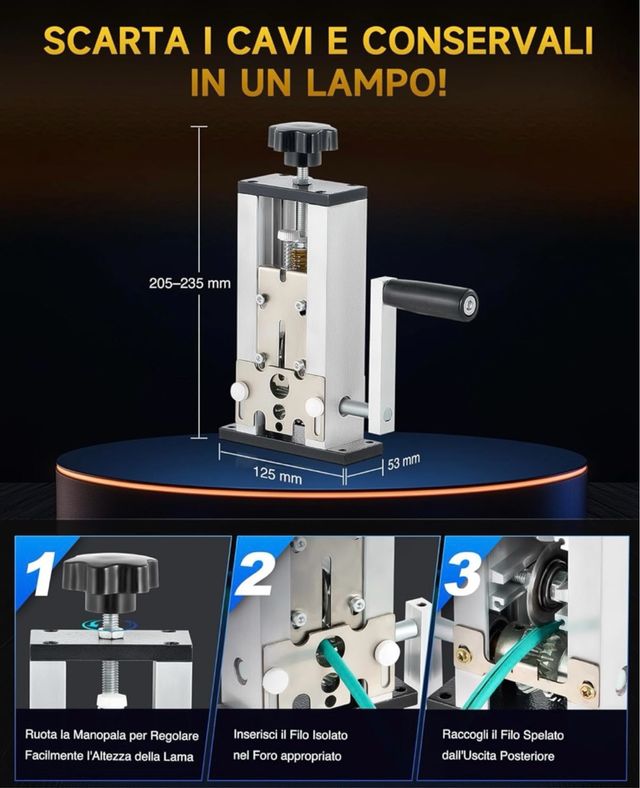 SCARTA I CAVI E CONSERVALI IN UN LAMPO!

205–235 mm

125 mm

53 mm

1

Ruota la Manopala per Regolare Facilmente l'Altezza della Lama

2

Inserisci il Filo Isolato nel Foro appropriato

3

Raccogli il Filo Spelato dall'Uscita Posteriore