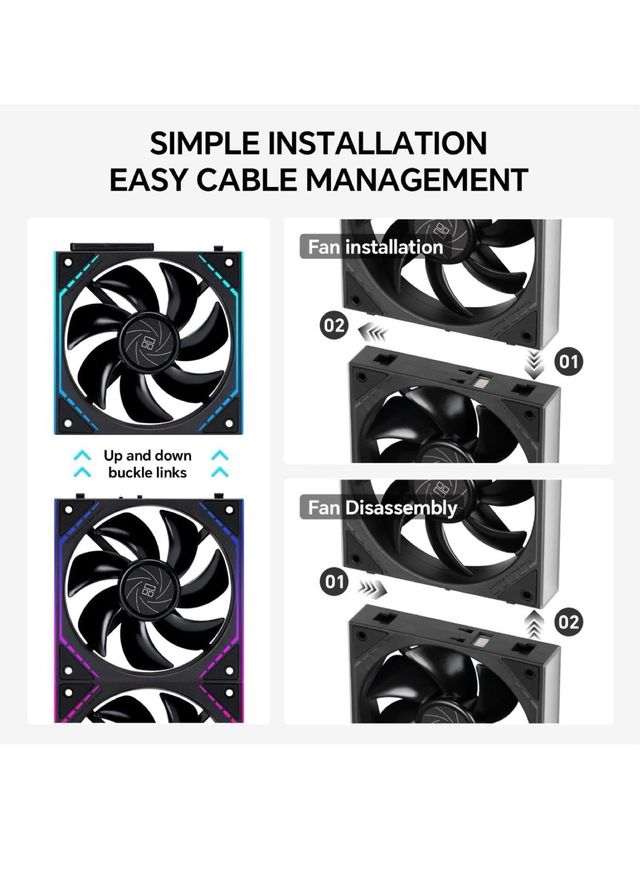 SIMPLE INSTALLATION
EASY CABLE MANAGEMENT

Up and down buckle links

Fan installation

02

01

Fan Disassembly

01

02