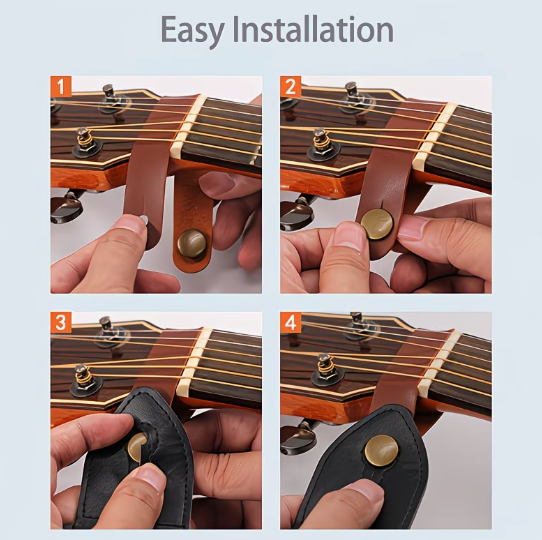 Easy Installation

1

2

3

4