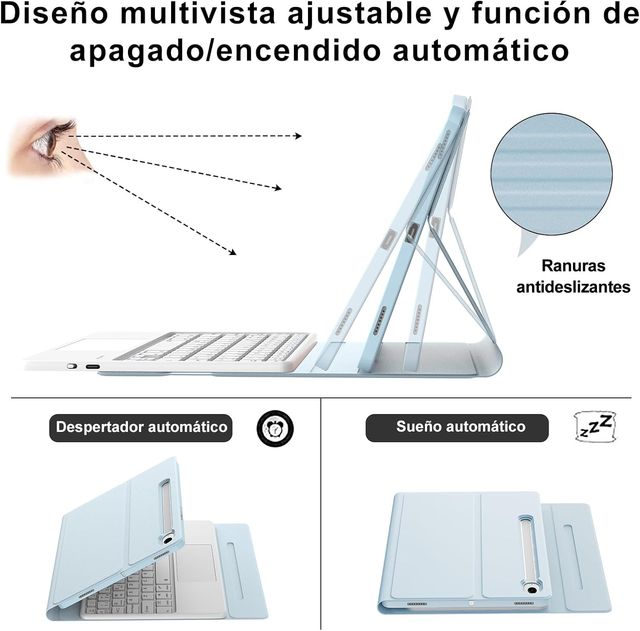 Diseño multivista ajustable y función de apagado/encendido automático

Ranuras antideslizantes

Despertador automático

Sueño automático

zZZ