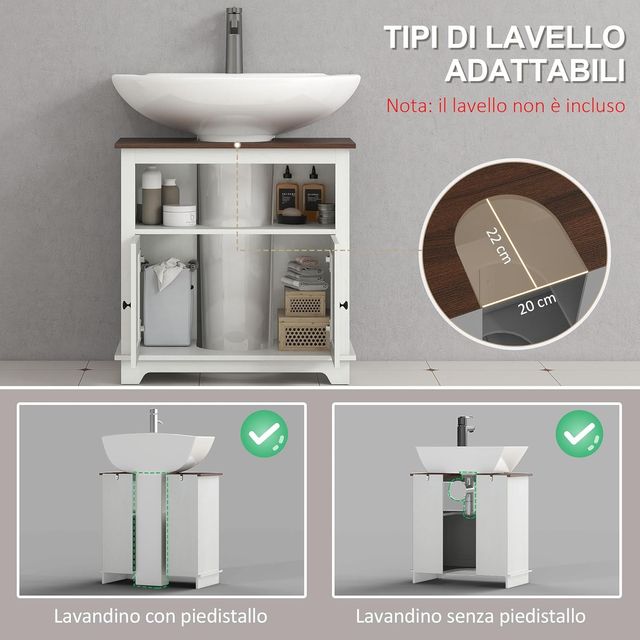 TIPI DI LAVELLO ADATTABILI

Nota: il lavello non è incluso

22 cm

20 cm

Lavandino con piedistallo

Lavandino senza piedistallo