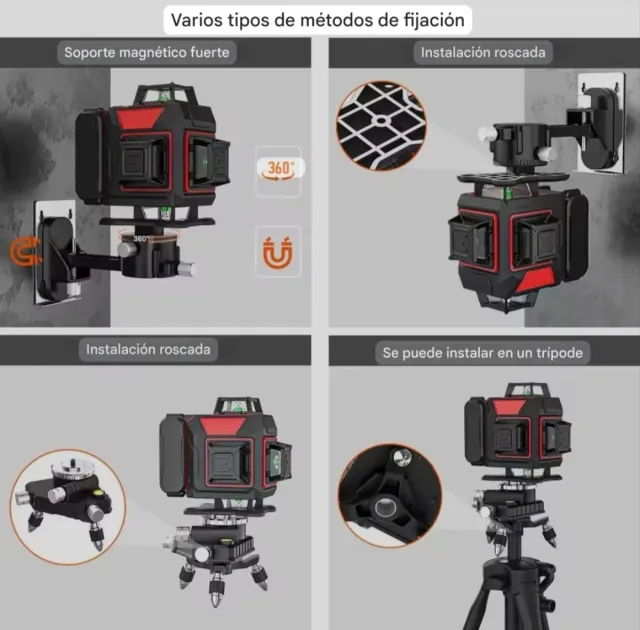 Varios tipos de métodos de fijación

Soporte magnético fuerte

360°

360°

Instalación roscada

Instalación roscada

Se puede instalar en un trípode