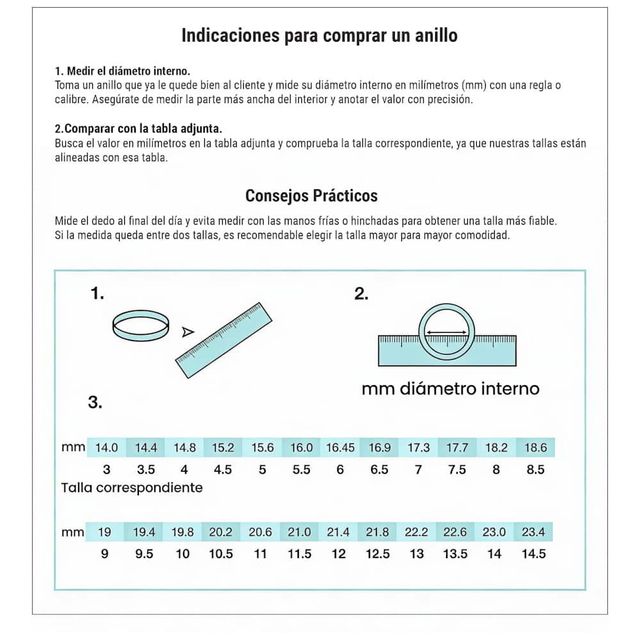 Indicaciones para comprar un anillo

1. Medir el diámetro interno.
Toma un anillo que ya le quede bien al cliente y mide su diámetro interno en milímetros (mm) con una regla o calibre. Asegúrate de medir la parte más ancha del interior y anotar el valor con precisión.

2.Comparar con la tabla adjunta.
Busca el valor en milímetros en la tabla adjunta y comprueba la talla correspondiente, ya que nuestras tallas están alineadas con esa tabla.

Consejos Prácticos

Mide el dedo al final del día y evita medir con las manos frías o hinchadas para obtener una talla más fiable.
Si la medida queda entre dos tallas, es recomendable elegir la talla mayor para mayor comodidad.

1.

2.

mm diámetro interno

3.

| mm | 14.0 | 14.4 | 14.8 | 15.2 | 15.6 | 16.0 | 16.45 | 16.9 | 17.3 | 17.7 | 18.2 | 18.6 |
|---|---|---|---|---|---|---|---|---|---|---|---|---|
| | 3 | 3.5 | 4 | 4.5 | 5 | 5.5 | 6 | 6.5 | 7 | 7.5 | 8 | 8.5 |

Talla correspondiente

| mm | 19 | 19.4 | 19.8 | 20.2 | 20.6 | 21.0 | 21.4 | 21.8 | 22.2 | 22.6 | 23.0 | 23.4 |
|---|---|---|---|---|---|---|---|---|---|---|---|---|
| | 9 | 9.5 | 10 | 10.5 | 11 | 11.5 | 12 | 12.5 | 13 | 13.5 | 14 | 14.5 |