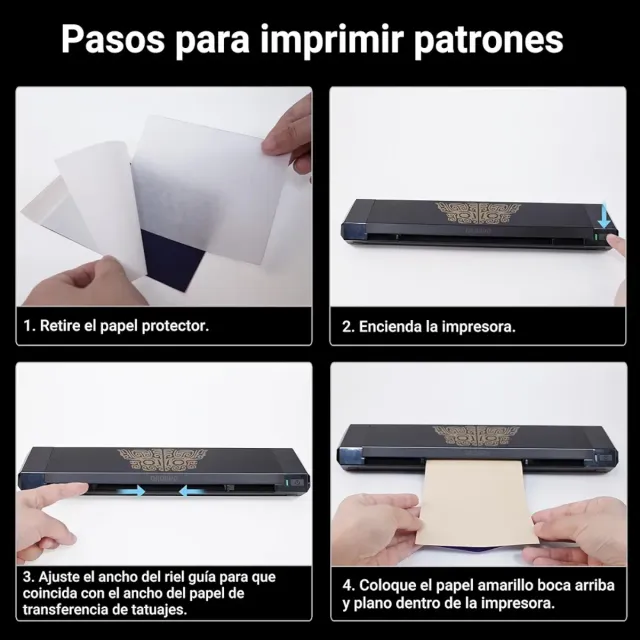 Pasos para imprimir patrones

1. Retire el papel protector.

2. Encienda la impresora.

3. Ajuste el ancho del riel guía para que coincida con el ancho del papel de transferencia de tatuajes.

4. Coloque el papel amarillo boca arriba y plano dentro de la impresora.