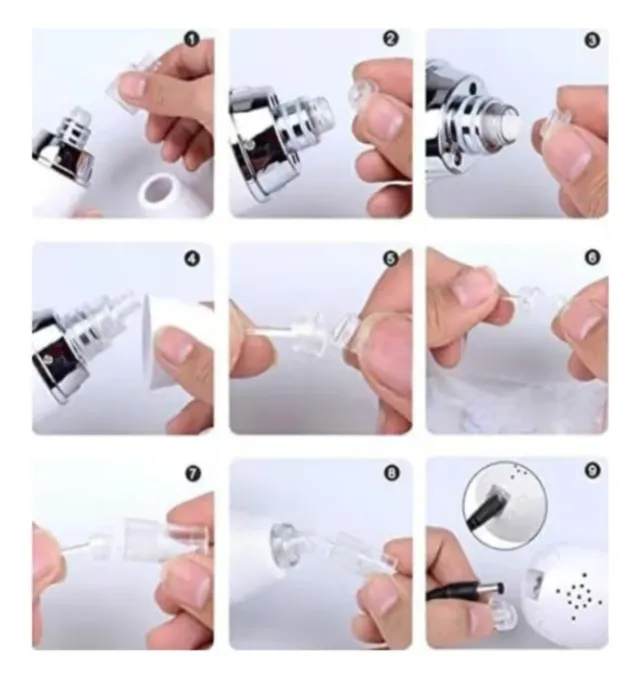 1

2

3

4

5

6

7

8

9