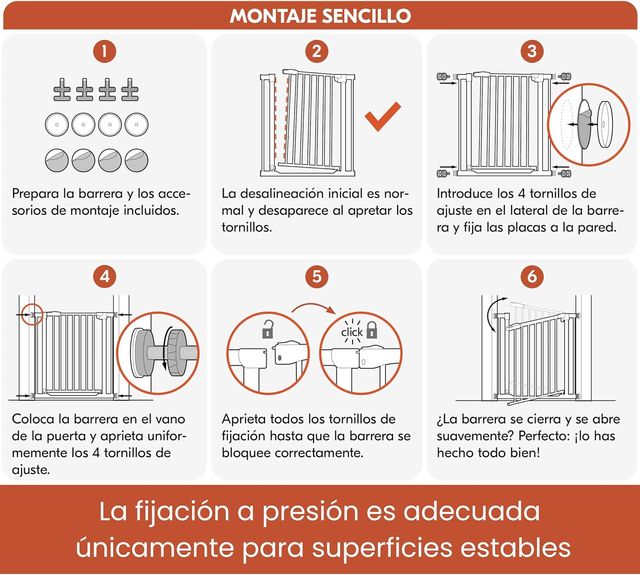 MONTAJE SENCILLO

1

Prepara la barrera y los accesorios de montaje incluidos.

2

La desalineación inicial es normal y desaparece al apretar los tornillos.

3

Introduce los 4 tornillos de ajuste en el lateral de la barrera y fija las placas a la pared.

4

Coloca la barrera en el vano de la puerta y aprieta uniformemente los 4 tornillos de ajuste.

5

click

Aprieta todos los tornillos de fijación hasta que la barrera se bloquee correctamente.

6

¿La barrera se cierra y se abre suavemente? Perfecto: ¡lo has hecho todo bien!

La fijación a presión es adecuada únicamente para superficies estables