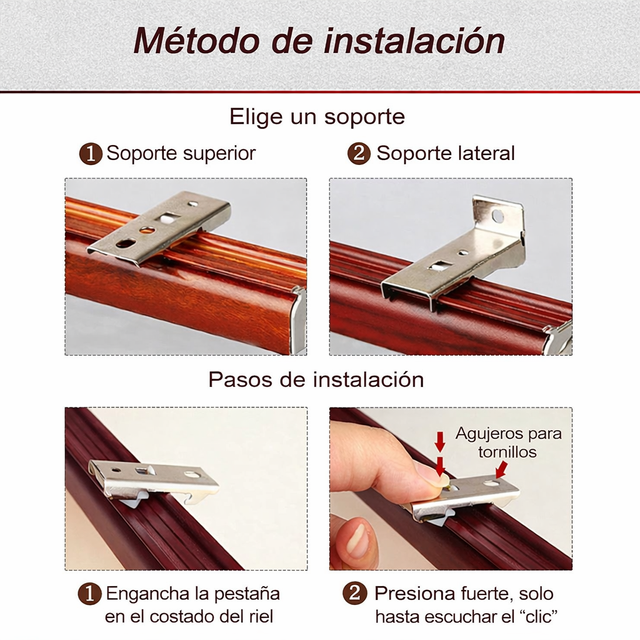 Método de instalación

Elige un soporte

1 Soporte superior

2 Soporte lateral

Pasos de instalación

Agujeros para tornillos

1 Engancha la pestaña en el costado del riel

2 Presiona fuerte, solo hasta escuchar el “clic”