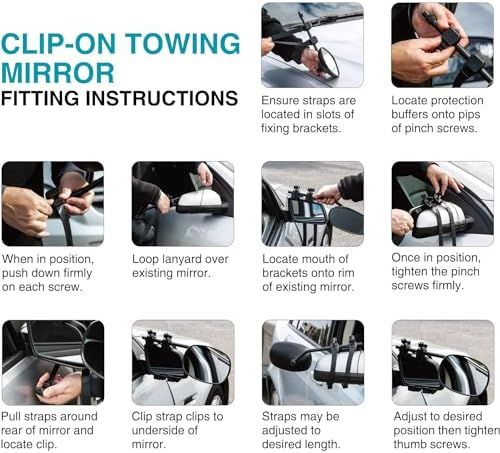 CLIP-ON TOWING MIRROR
FITTING INSTRUCTIONS

Ensure straps are located in slots of fixing brackets.

Locate protection buffers onto pips of pinch screws.

When in position, push down firmly on each screw.

Loop lanyard over existing mirror.

Locate mouth of brackets onto rim of existing mirror.

Once in position, tighten the pinch screws firmly.

Pull straps around rear of mirror and locate clip.

Clip strap clips to underside of mirror.

Straps may be adjusted to desired length.

Adjust to desired position then tighten thumb screws.