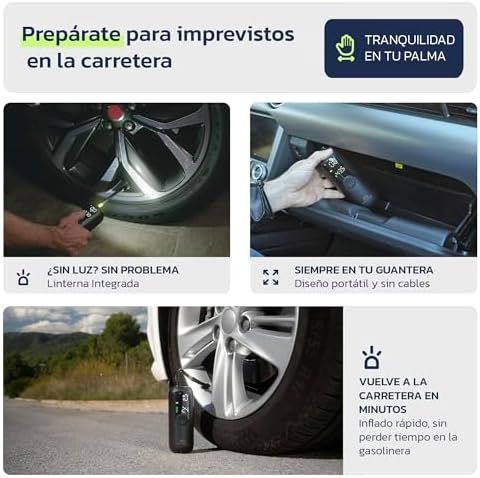 Prepárate para imprevistos en la carretera

TRANQUILIDAD EN TU PALMA

¿SIN LUZ? SIN PROBLEMA
Linterna Integrada

SIEMPRE EN TU GUANTERA
Diseño portátil y sin cables

VUELVE A LA CARRETERA EN MINUTOS
Inflado rápido, sin perder tiempo en la gasolinera