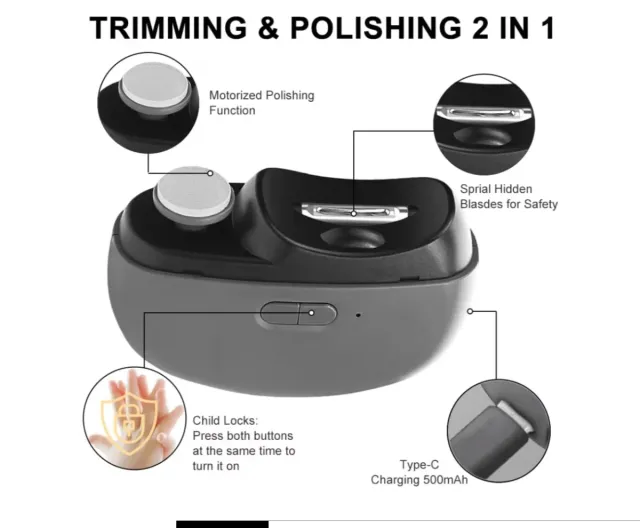 TRIMMING & POLISHING 2 IN 1

Motorized Polishing Function

Sprial Hidden Blasdes for Safety

Child Locks: Press both buttons at the same time to turn it on

Type-C Charging 500mAh