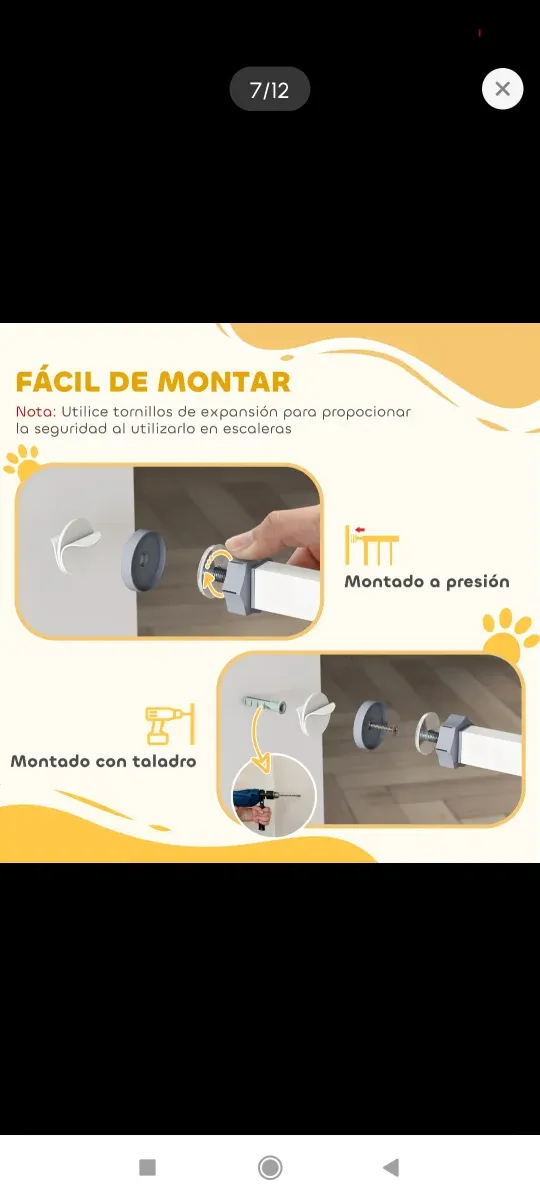 7/12

FÁCIL DE MONTAR

Nota: Utilice tornillos de expansión para propocionar la seguridad al utilizarlo en escaleras

Montado a presión

Montado con taladro