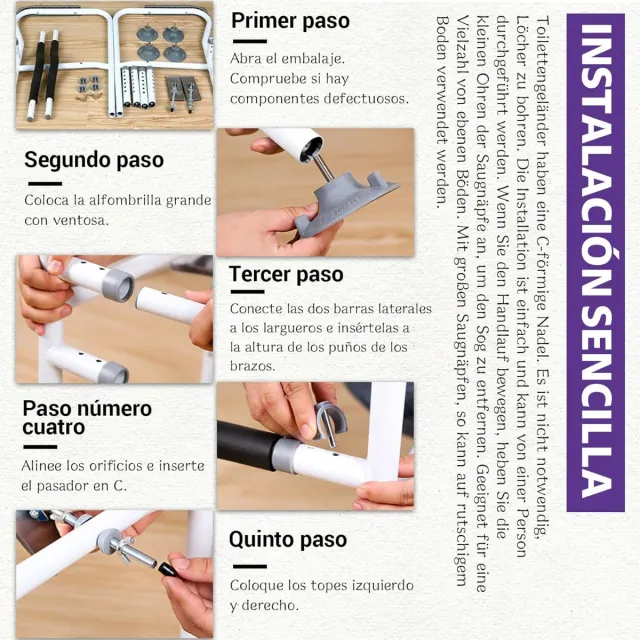 Primer paso

Abra el embalaje. Compruebe si hay componentes defectuosos.

Segundo paso

Coloca la alfombrilla grande con ventosa.

Tercer paso

Conecte las dos barras laterales a los largueros e insértelas a la altura de los puños de los brazos.

Paso número cuatro

Alinee los orificios e inserte el pasador en C.

Quinto paso

Coloque los topes izquierdo y derecho.

INSTALACIÓN SENCILLA

Toilettengeländer haben eine C-förmige Nadel. Es ist nicht notwendig, Löcher zu bohren. Die Installation ist einfach und kann von einer Person durchgeführt werden. Wenn Sie den Handlauf bewegen, heben Sie die kleinen Ohren der Saugnäpfe an, um den Sog zu entfernen. Geeignet für eine Vielzahl von ebenen Böden. Mit großen Saugnäpfen, so kann auf rutschigem Boden verwendet werden.