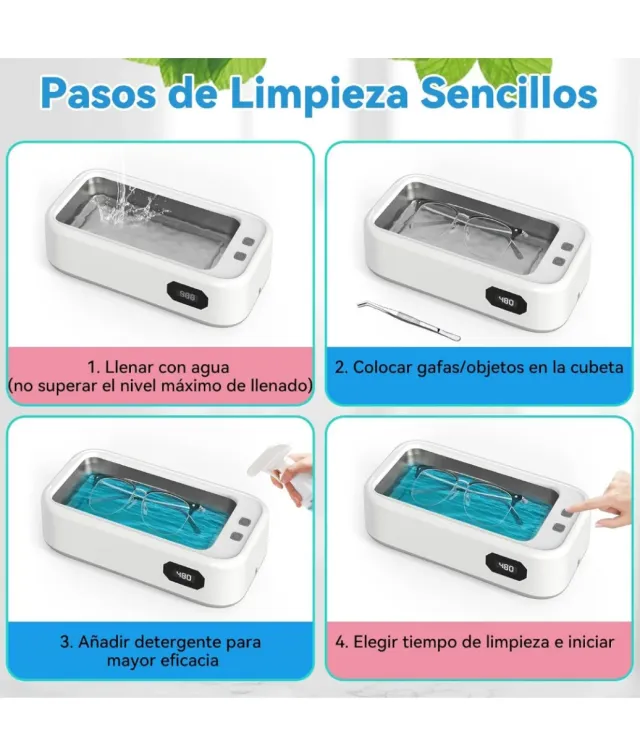 Pasos de Limpieza Sencillos

888

1. Llenar con agua (no superar el nivel máximo de llenado)

480

2. Colocar gafas/objetos en la cubeta

480

3. Añadir detergente para mayor eficacia

480

4. Elegir tiempo de limpieza e iniciar