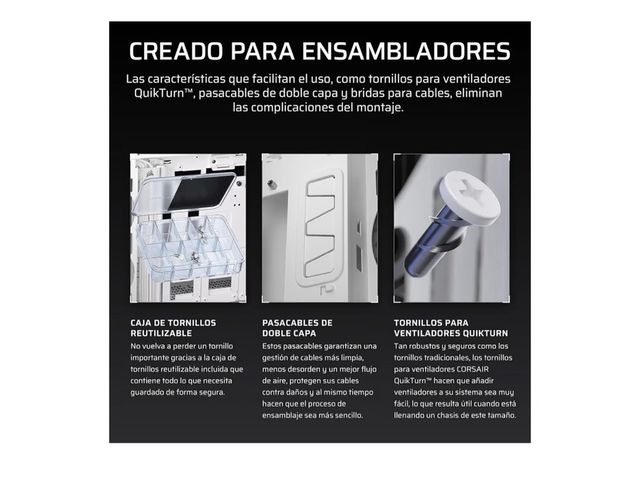 CREADO PARA ENSAMBLADORES

Las características que facilitan el uso, como tornillos para ventiladores QuikTurn™, pasacables de doble capa y bridas para cables, eliminan las complicaciones del montaje.

CAJA DE TORNILLOS REUTILIZABLE

No vuelva a perder un tornillo importante gracias a la caja de tornillos reutilizable incluida que contiene todo lo que necesita guardado de forma segura.

PASACABLES DE DOBLE CAPA

Estos pasacables garantizan una gestión de cables más limpia, menos desorden y un mejor flujo de aire, protegen sus cables contra daños y al mismo tiempo hacen que el proceso de ensamblaje sea más sencillo.

TORNILLOS PARA VENTILADORES QUIKTURN

Tan robustos y seguros como los tornillos tradicionales, los tornillos para ventiladores CORSAIR QuikTurn™ hacen que añadir ventiladores a su sistema sea muy fácil, lo que resulta útil cuando está llenando un chasis de este tamaño.