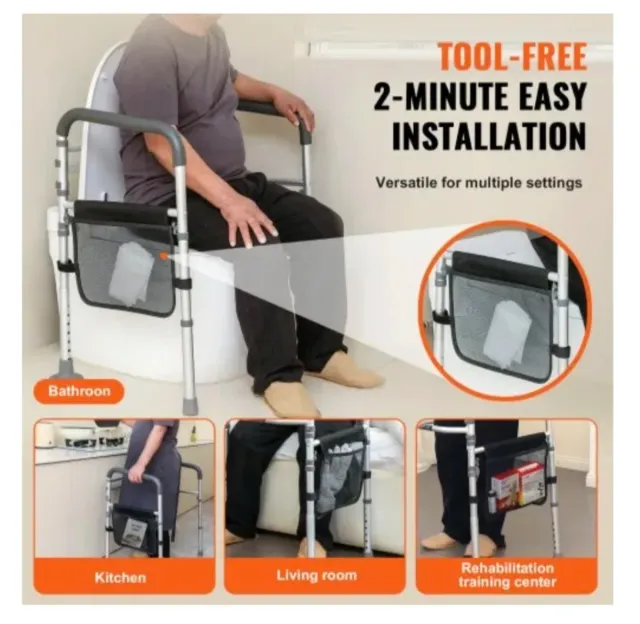 TOOL-FREE
2-MINUTE EASY INSTALLATION

Versatile for multiple settings

Bathroon

Kitchen

Living room

Rehabilitation training center