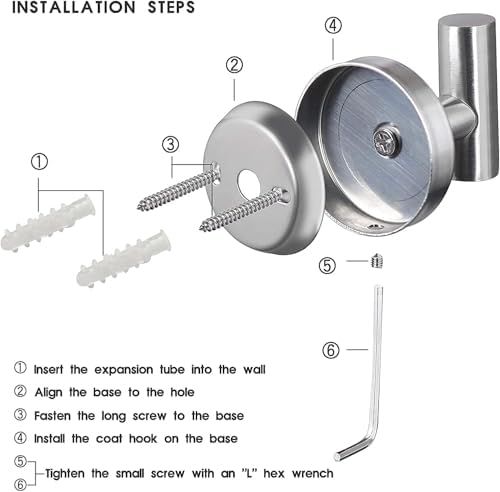 INSTALLATION STEPS

④

②

③

①

⑤

⑥

① Insert the expansion tube into the wall

② Align the base to the hole

③ Fasten the long screw to the base

④ Install the coat hook on the base

⑤
⑥ Tighten the small screw with an "L" hex wrench