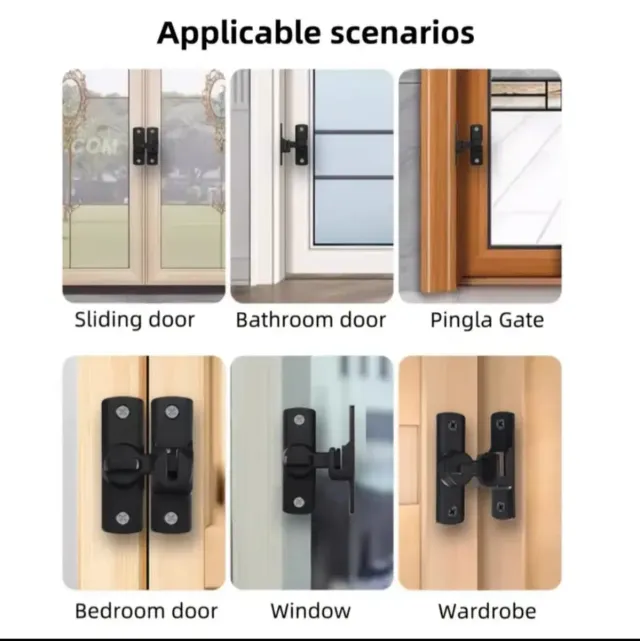 Applicable scenarios

COM

Sliding door

Bathroom door

Pingla Gate

Bedroom door

Window

Wardrobe