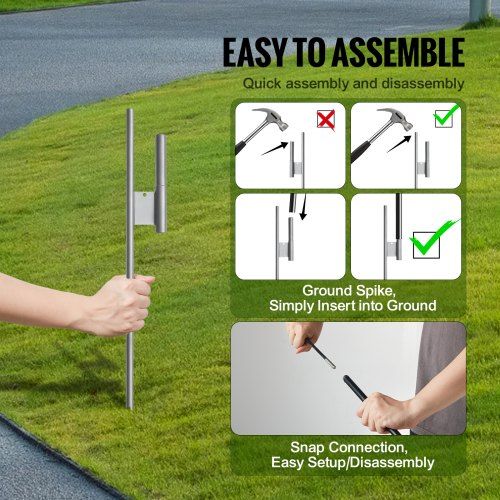 EASY TO ASSEMBLE
Quick assembly and disassembly

Ground Spike,
Simply Insert into Ground

Snap Connection,
Easy Setup/Disassembly