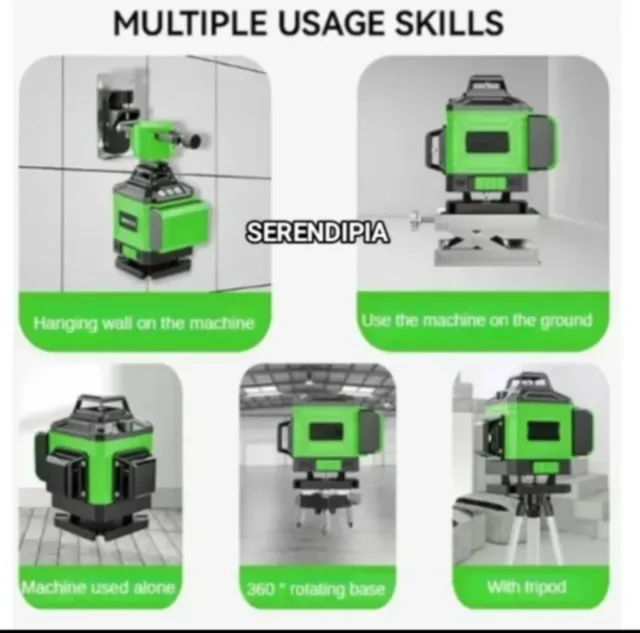 MULTIPLE USAGE SKILLS

SERENDIPIA

Hanging wall on the machine

Use the machine on the ground

Machine used alone

360 ° rotating base

With tripod