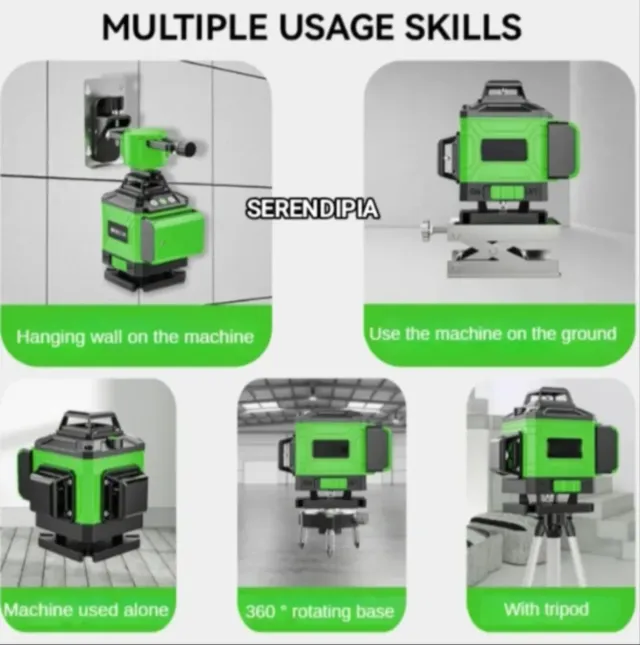 MULTIPLE USAGE SKILLS

SERENDIPIA

Hanging wall on the machine

Use the machine on the ground

Machine used alone

360 ° rotating base

With tripod