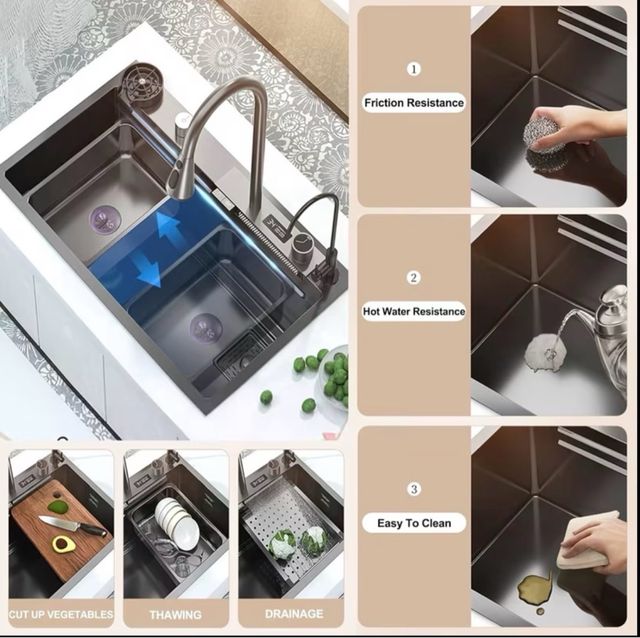 1
Friction Resistance

2
Hot Water Resistance

3
Easy To Clean

CUT UP VEGETABLES

THAWING

DRAINAGE