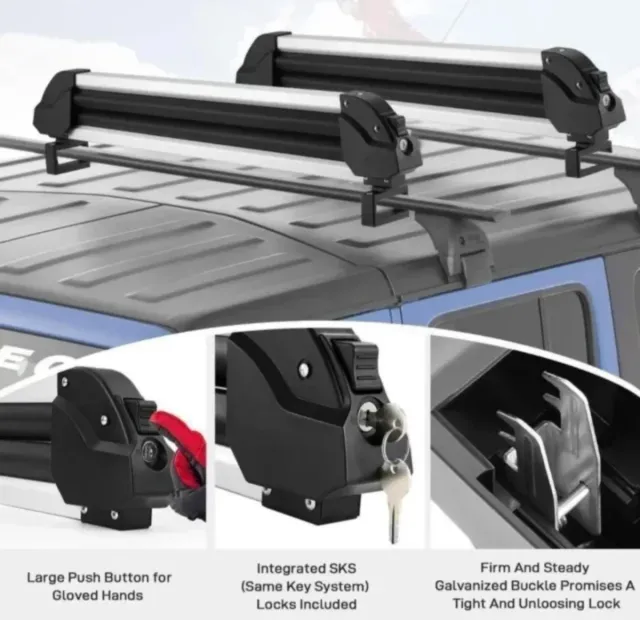 Large Push Button for Gloved Hands

Integrated SKS (Same Key System) Locks Included

Firm And Steady Galvanized Buckle Promises A Tight And Unloosing Lock