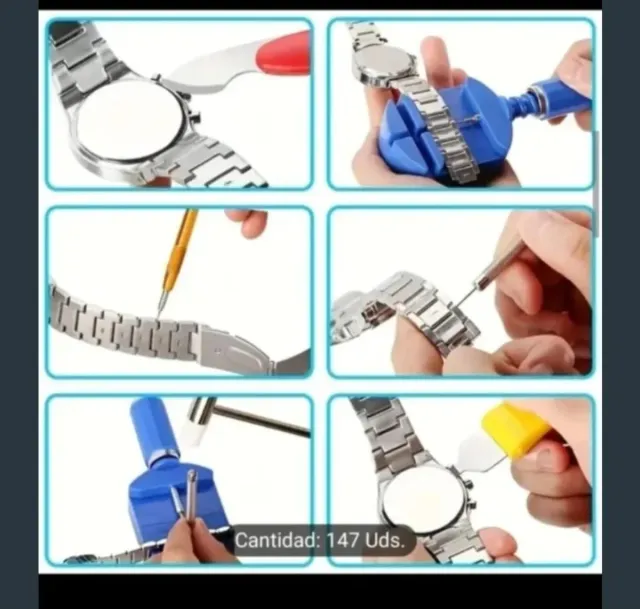 Cantidad: 147 Uds.