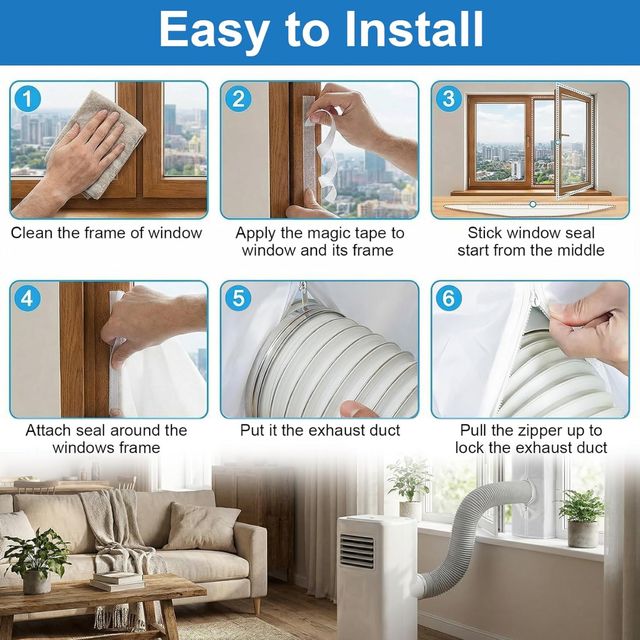 Easy to Install

1
Clean the frame of window

2
Apply the magic tape to window and its frame

3
Stick window seal start from the middle

4
Attach seal around the windows frame

5
Put it the exhaust duct

6
Pull the zipper up to lock the exhaust duct