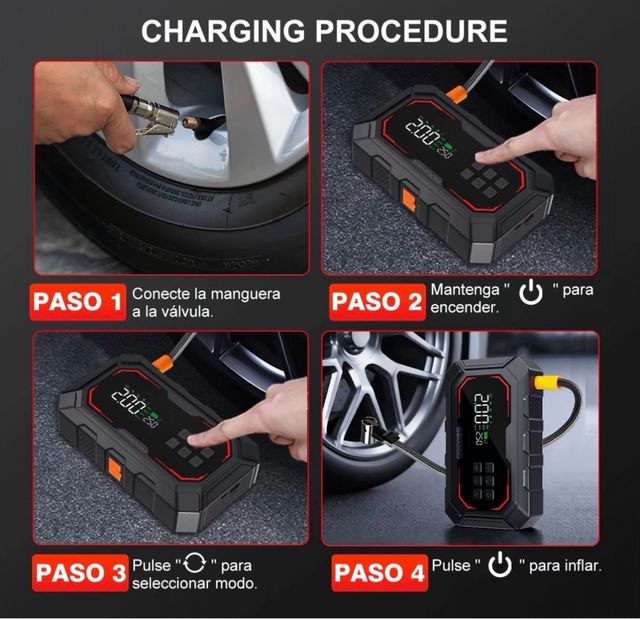 CHARGING PROCEDURE

200 250

PASO 1 Conecte la manguera a la válvula.

PASO 2 Mantenga " " para encender.

200 250

200 250

PASO 3 Pulse " " para seleccionar modo.

PASO 4 Pulse " " para inflar.