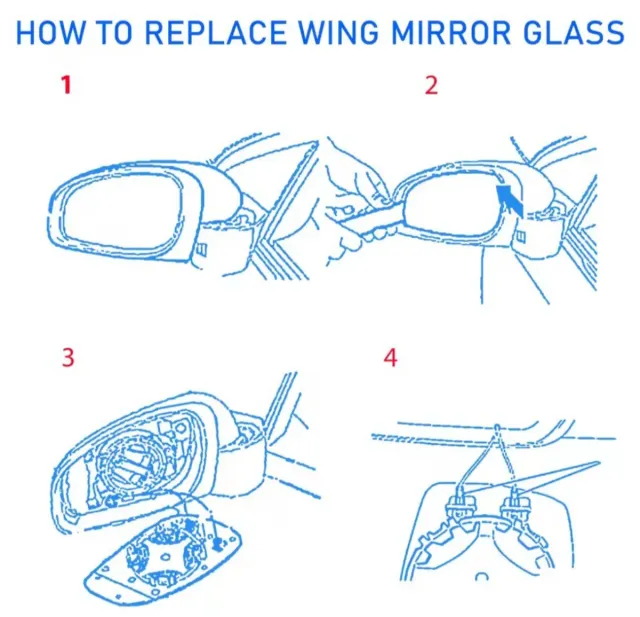 HOW TO REPLACE WING MIRROR GLASS

1

2

3

4