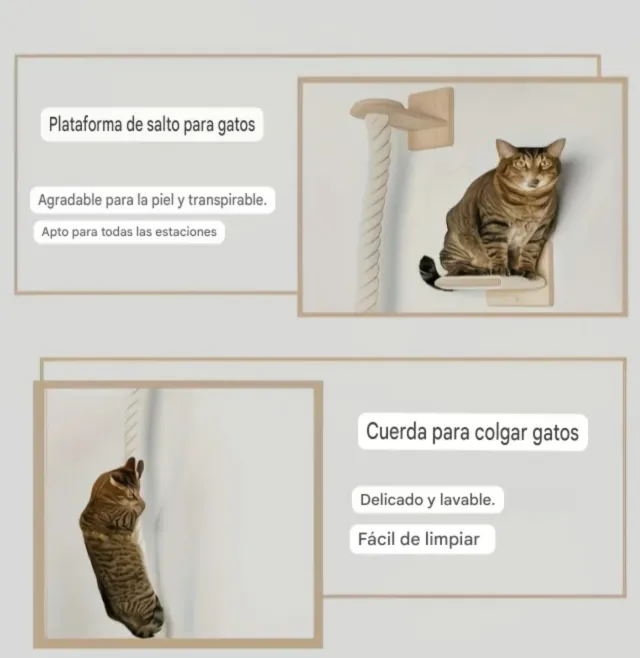 Plataforma de salto para gatos

Agradable para la piel y transpirable.

Apto para todas las estaciones

Cuerda para colgar gatos

Delicado y lavable.

Fácil de limpiar