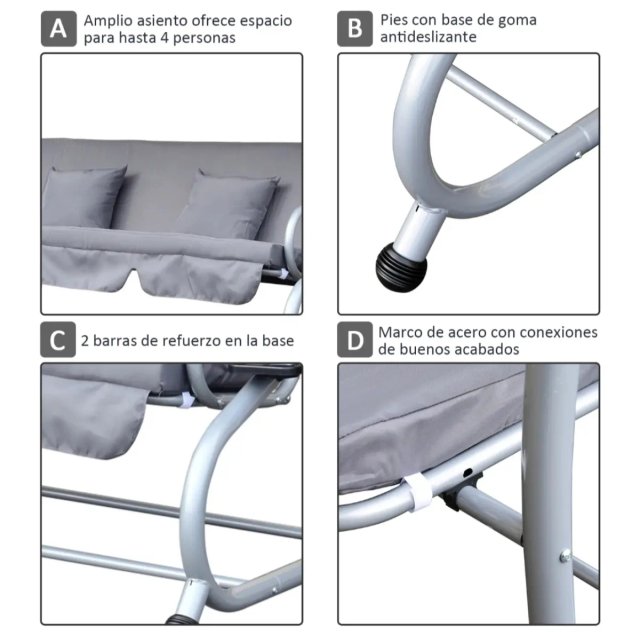 A Amplio asiento ofrece espacio para hasta 4 personas

B Pies con base de goma antideslizante

C 2 barras de refuerzo en la base

D Marco de acero con conexiones de buenos acabados