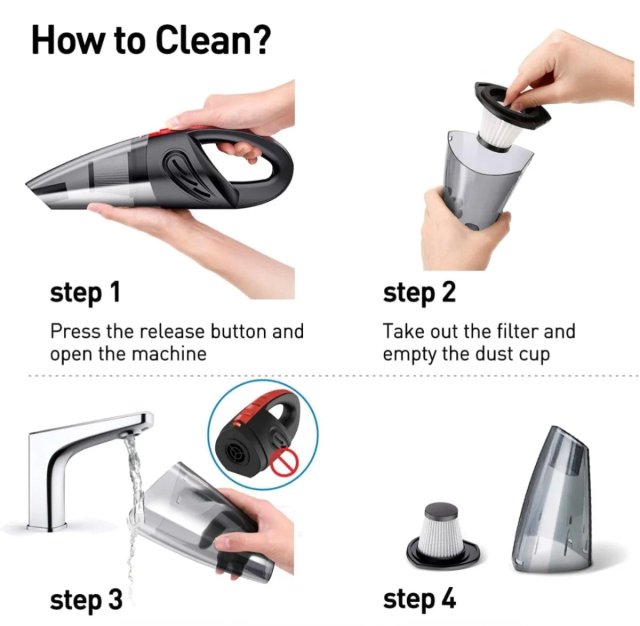 How to Clean?

step 1

Press the release button and open the machine

step 2

Take out the filter and empty the dust cup

step 3

step 4