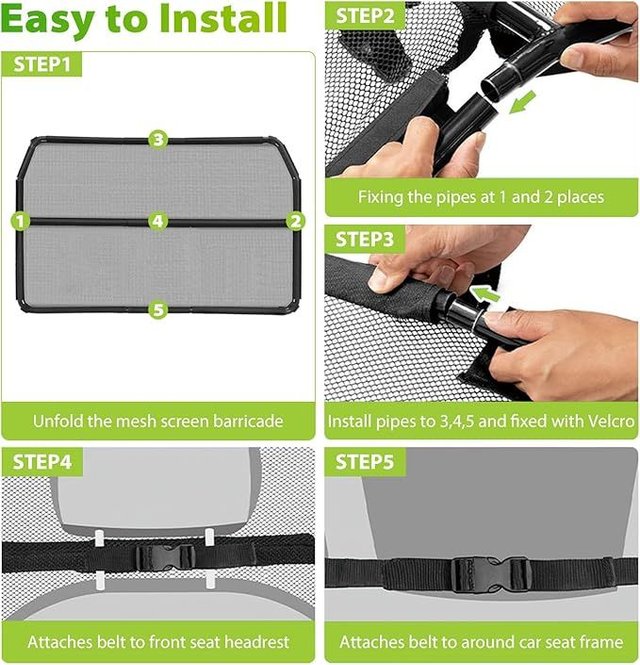 Easy to Install

STEP1

3

1

4

2

5

Unfold the mesh screen barricade

STEP2

Fixing the pipes at 1 and 2 places

STEP3

Install pipes to 3,4,5 and fixed with Velcro

STEP4

Attaches belt to front seat headrest

STEP5

Attaches belt to around car seat frame