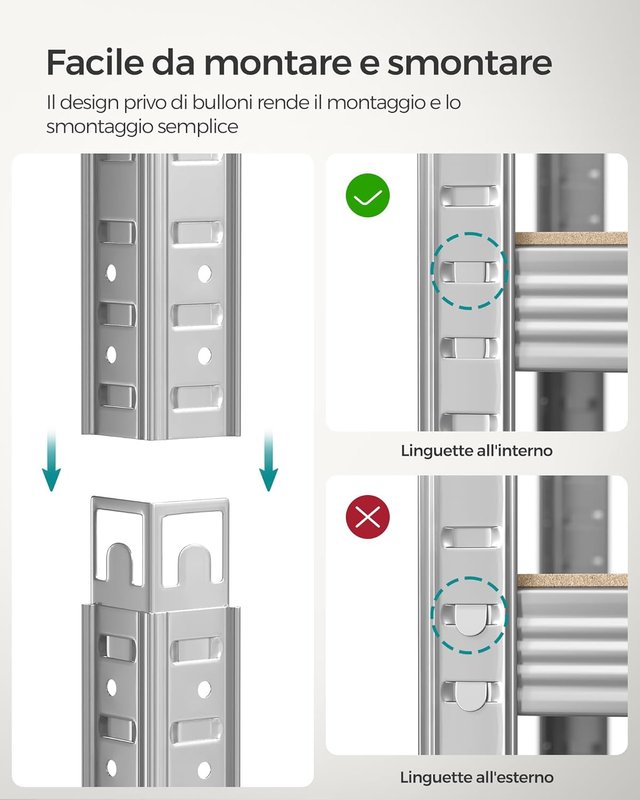 Facile da montare e smontare

Il design privo di bulloni rende il montaggio e lo smontaggio semplice

Linguette all'interno

Linguette all'esterno